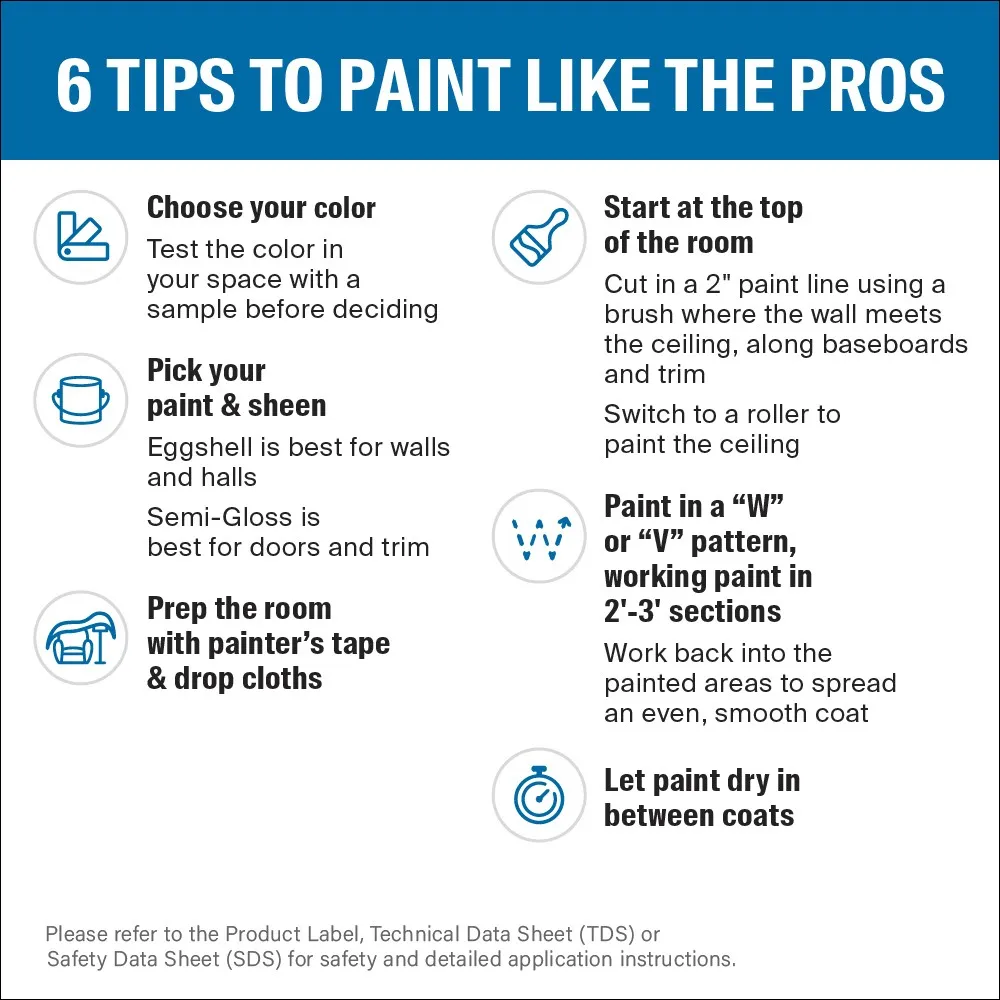 6 TIPS TO PAINT LIKE THE PROS

Choose your color

Test the color in your space with a sample before deciding

Pick your paint & sheen

Eggshell is best for walls and halls

Semi-Gloss is best for doors and trim

Prep the room with painter's tape & drop cloths

Start at the top of the room

Cut in a 2" paint line using a brush where the wall meets the ceiling, along baseboards and trim

Switch to a roller to paint the ceiling

Paint in a "W" or "V" pattern, working paint in 2'-3' sections

Work back into the painted areas to spread an even, smooth coat

Let paint dry in between coats

Please refer to the Product Label, Technical Data Sheet (TDS) or Safety Data Sheet (SDS) for safety and detailed application instructions.